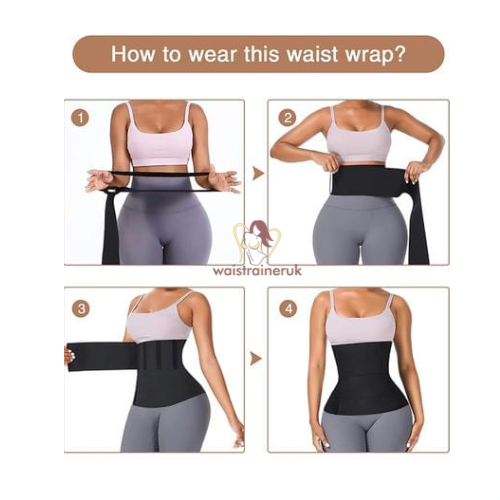 How to wear this waist wrap?

1

2

waistraineruk

3

4